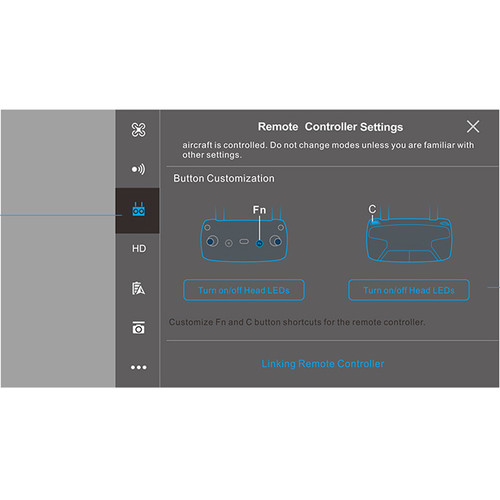 HD

Remote Controller Settings

aircraft is controlled. Do not change modes unless you are familiar with other settings.

Button Customization

Fn

C

Turn on/off Head LEDs

Turn on/off Head LEDs

Customize Fn and C button shortcuts for the remote controller.

Linking Remote Controller