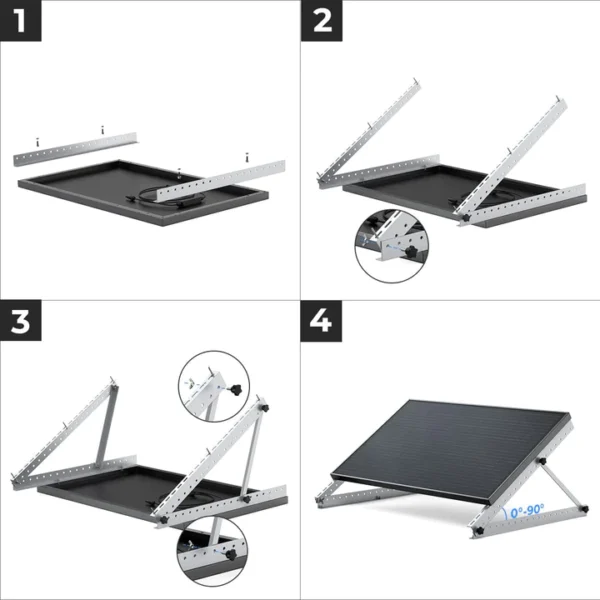 1

2

3

4

0°-90°