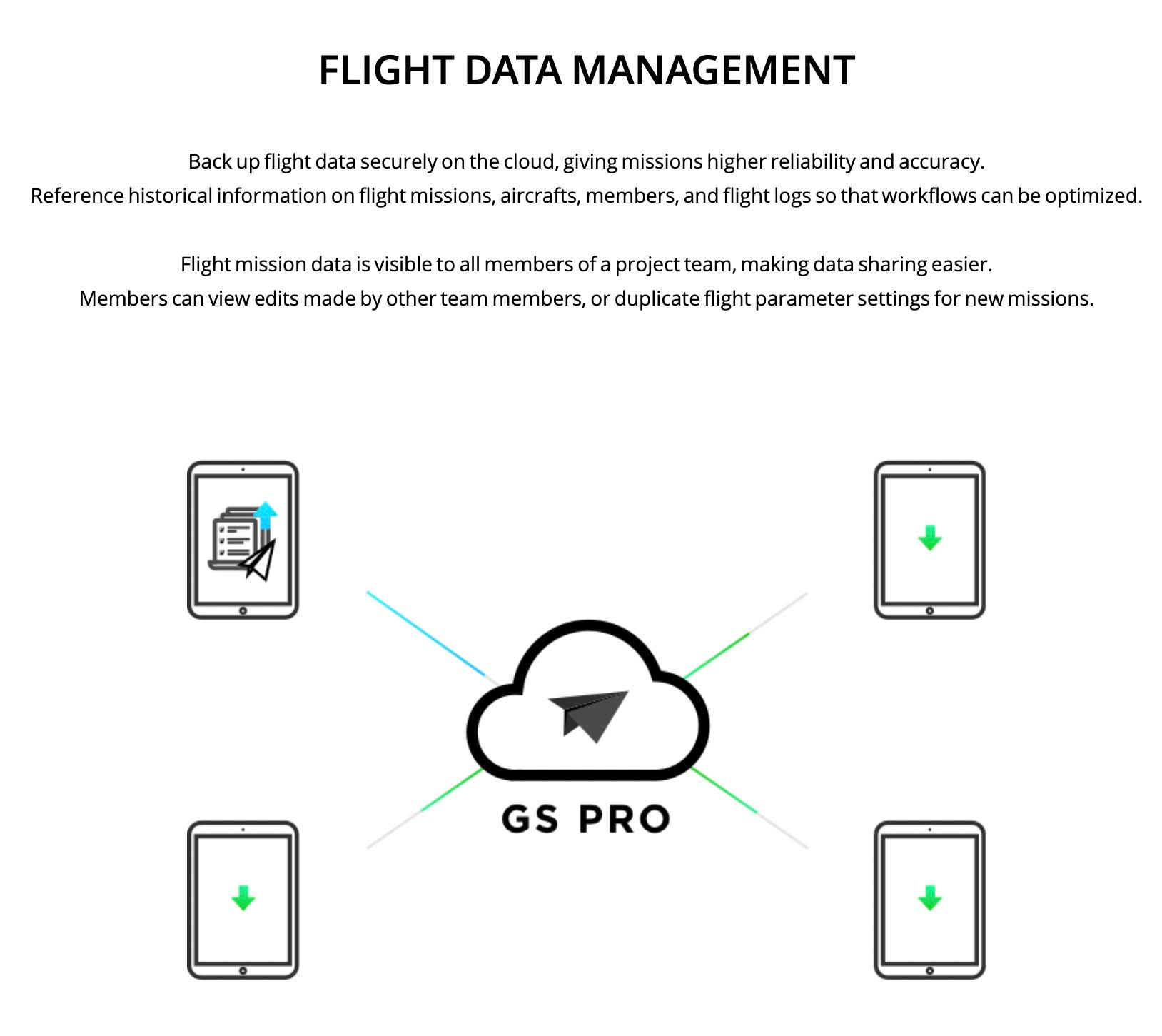 FLIGHT DATA MANAGEMENT

Back up flight data securely on the cloud, giving missions higher reliability and accuracy.
Reference historical information on flight missions, aircrafts, members, and flight logs so that workflows can be optimized.

Flight mission data is visible to all members of a project team, making data sharing easier.
Members can view edits made by other team members, or duplicate flight parameter settings for new missions.

GS PRO