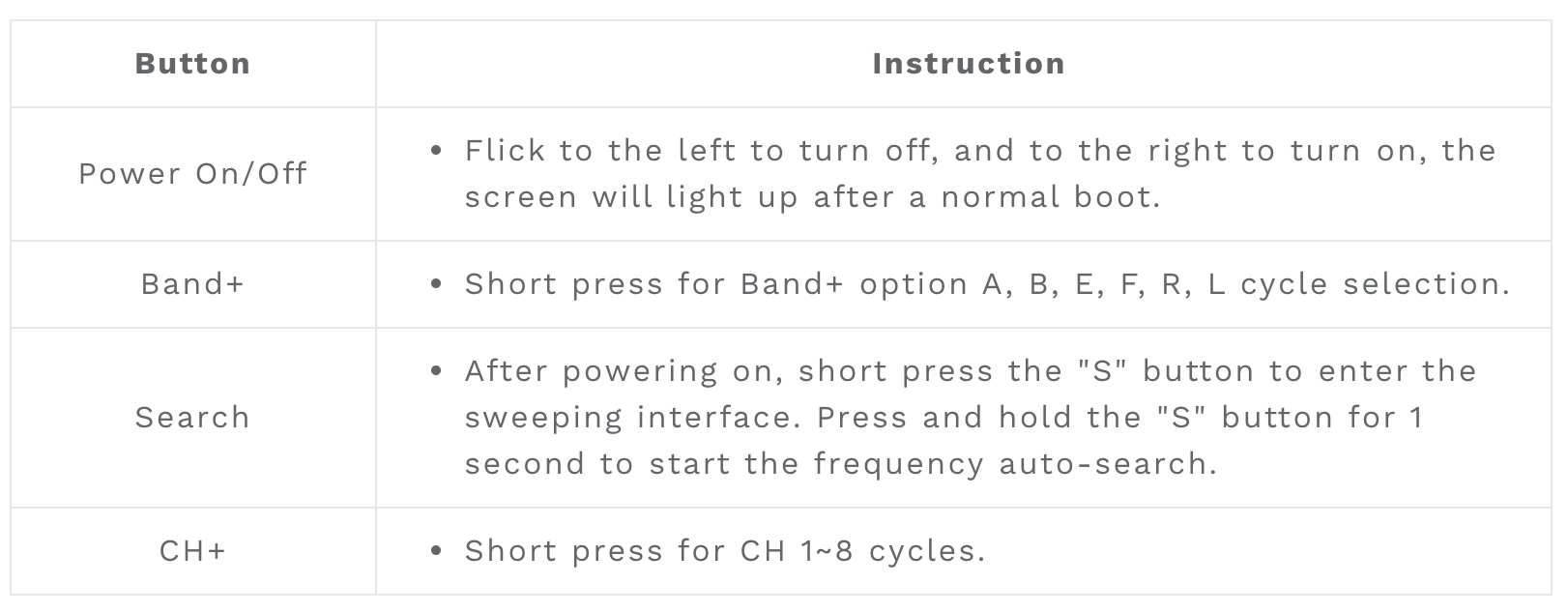 | Button | Instruction |
|---|---|
| Power On/Off | • Flick to the left to turn off, and to the right to turn on, the screen will light up after a normal boot. |
| Band+ | • Short press for Band+ option A, B, E, F, R, L cycle selection. |
| Search | • After powering on, short press the "S" button to enter the sweeping interface. Press and hold the "S" button for 1 second to start the frequency auto-search. |
| CH+ | • Short press for CH 1~8 cycles. |